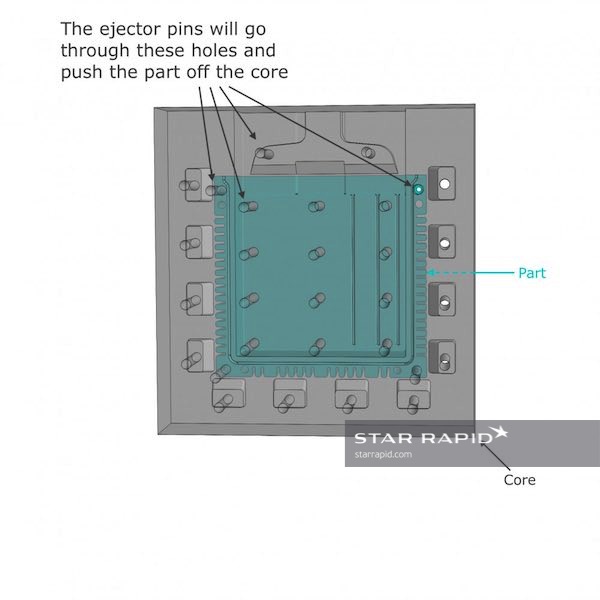 The ejector pins will go through these holes and push the part off the core

Part

STAR RAPID
starrapid.com

Core