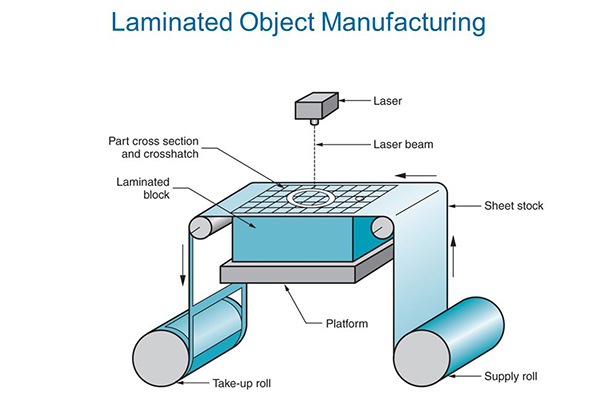 Laminated Object Manufacturing

Laser

Part cross section and crosshatch

Laser beam

Laminated block

Sheet stock

Platform

Take-up roll

Supply roll